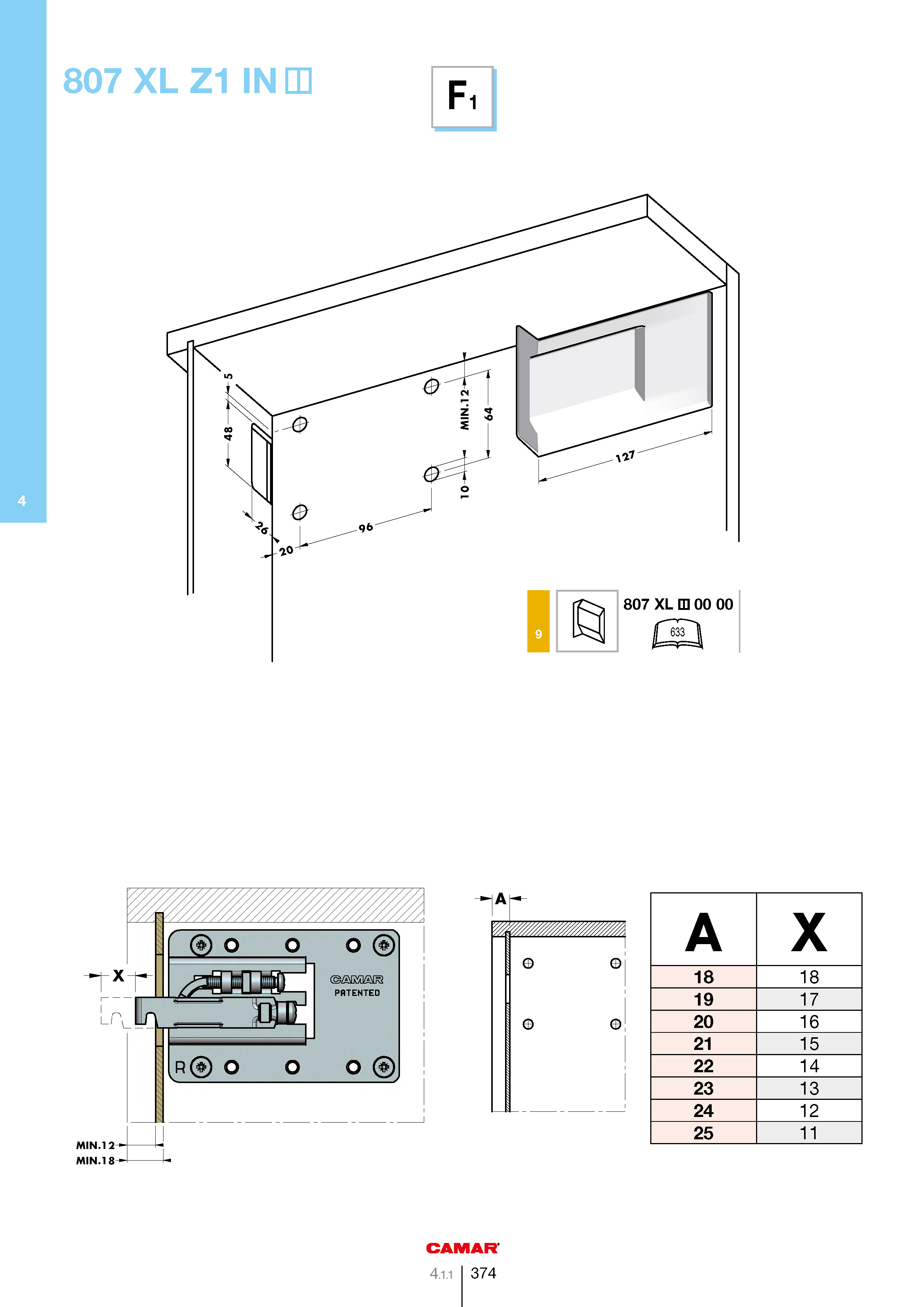 807 XL Z1 IN

$F_1$

4

5
48
26
20
96
MIN.12
64
10
127

9

807 XL 00 00

633

X

CAMAR
PATENTED

R

MIN.12
MIN.18

A

| A | X |
|---|---|
| 18 | 18 |
| 19 | 17 |
| 20 | 16 |
| 21 | 15 |
| 22 | 14 |
| 23 | 13 |
| 24 | 12 |
| 25 | 11 |

CAMAR

4.1.1 | 374